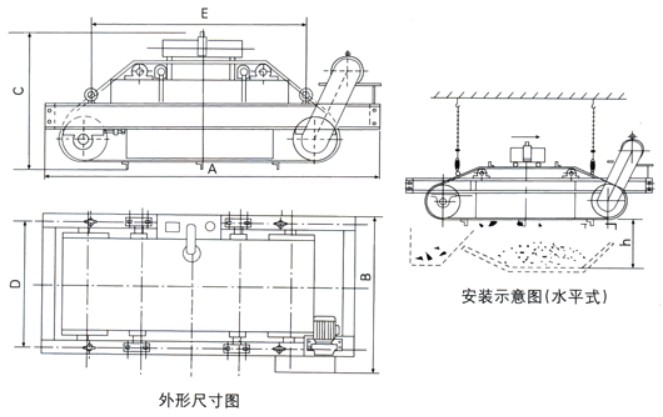 E

C

A

D

B

外形尺寸图

h

安装示意图(水平式)